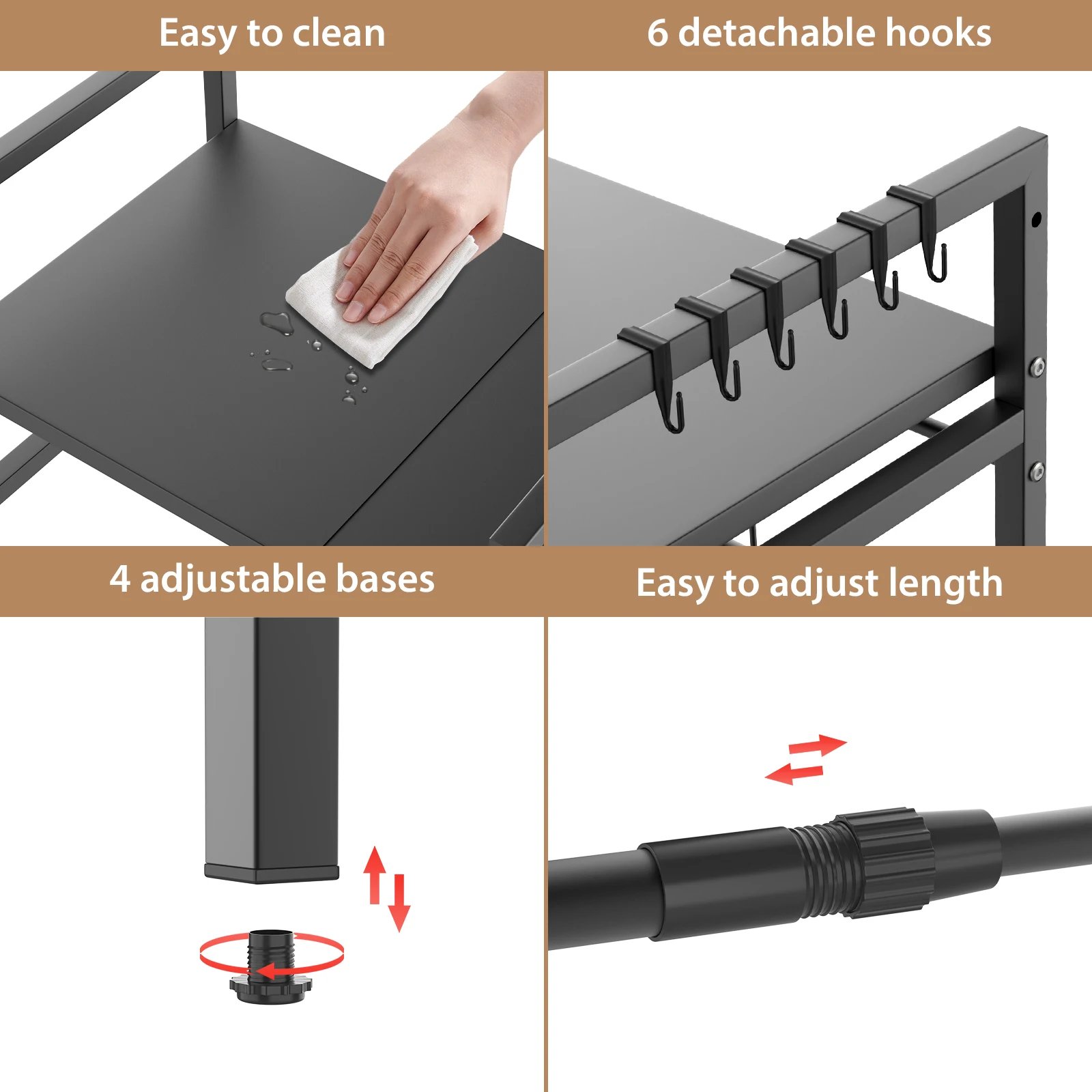 Easy to clean

6 detachable hooks

4 adjustable bases

Easy to adjust length